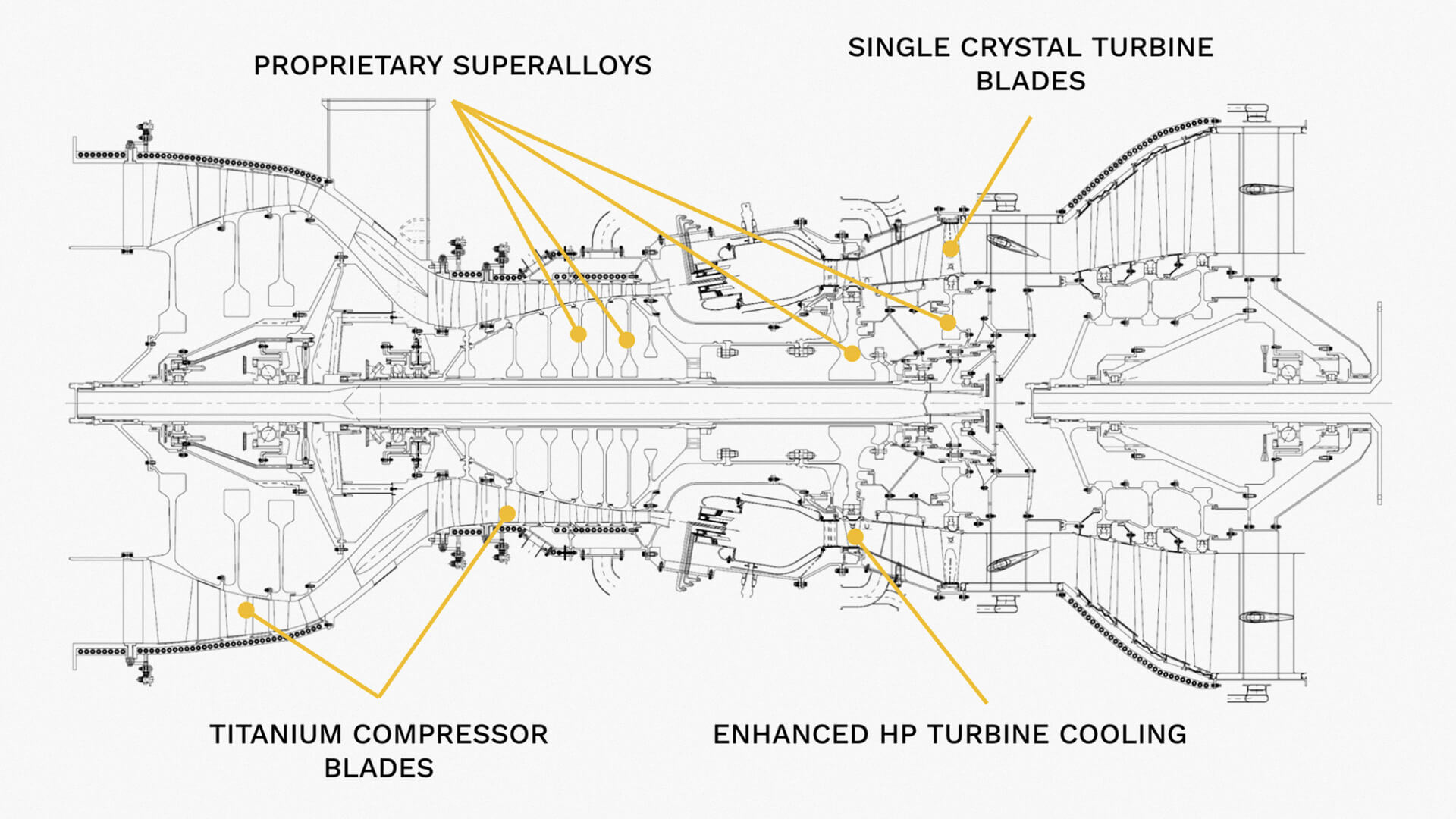 PROPRIETARY SUPERALLOYS

SINGLE CRYSTAL TURBINE BLADES

TITANIUM COMPRESSOR BLADES

ENHANCED HP TURBINE COOLING